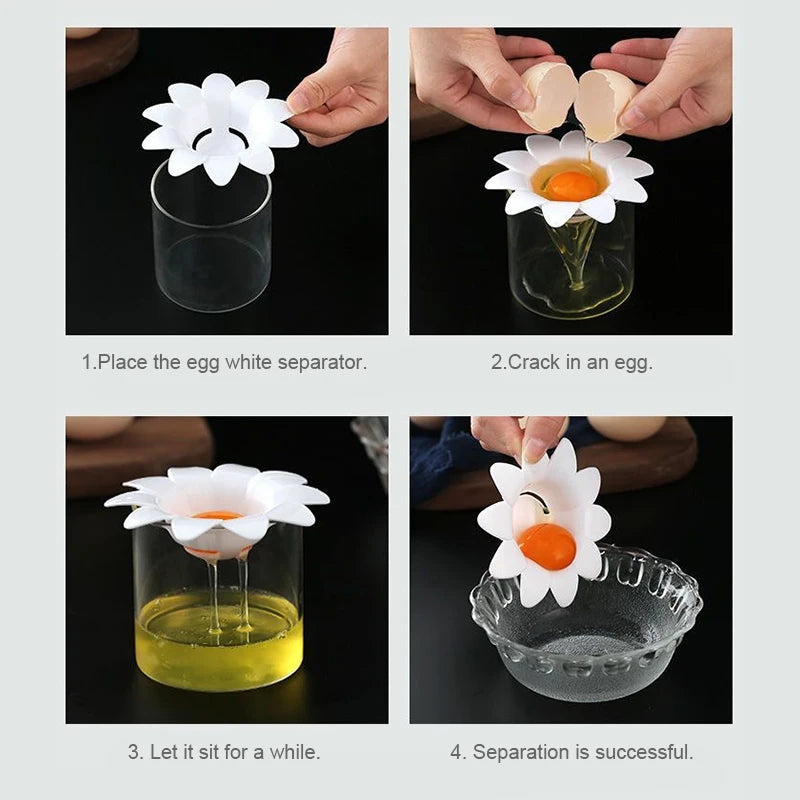 1.Place the egg white separator.

2.Crack in an egg.

3. Let it sit for a while.

4. Separation is successful.